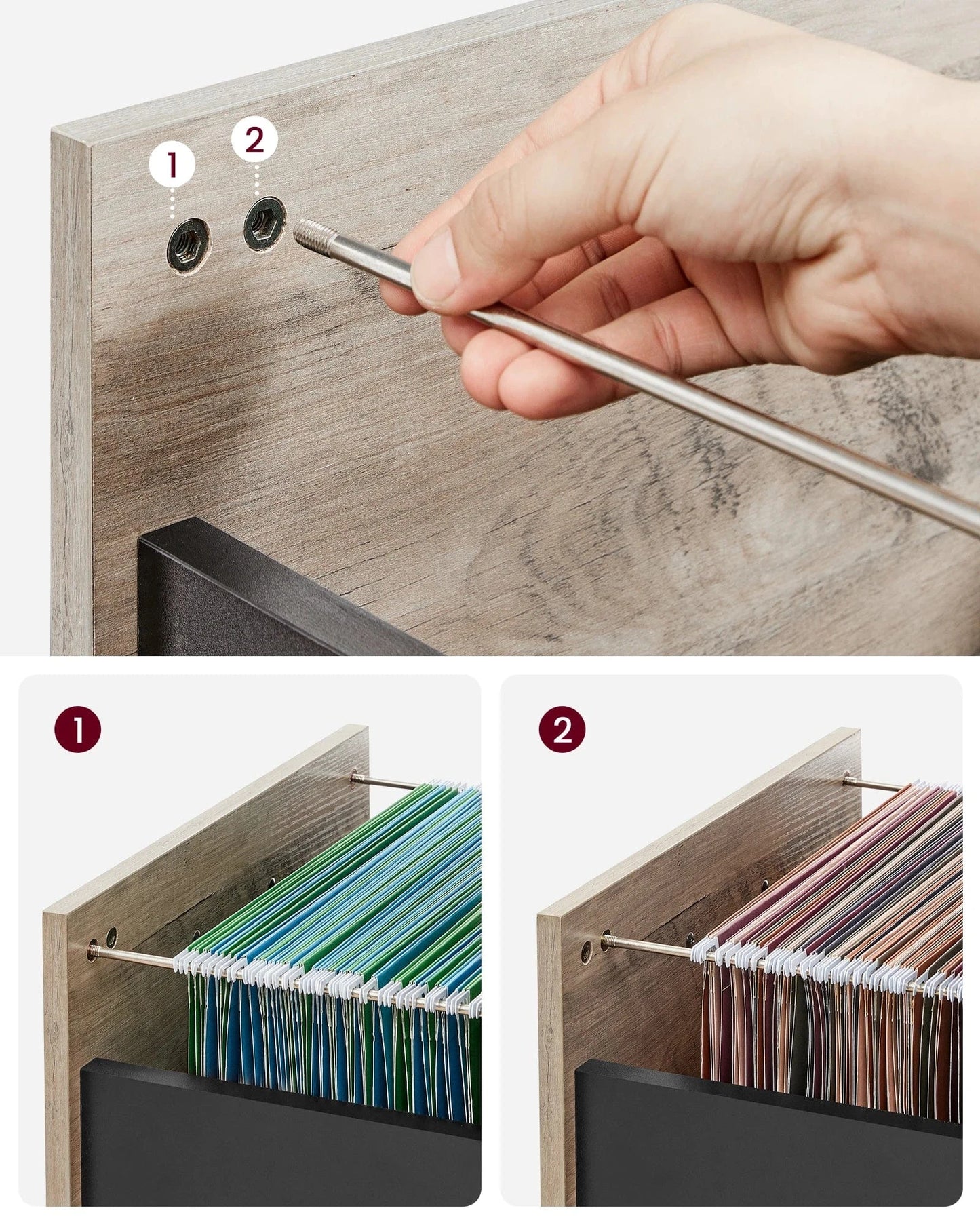 1
2
1
2