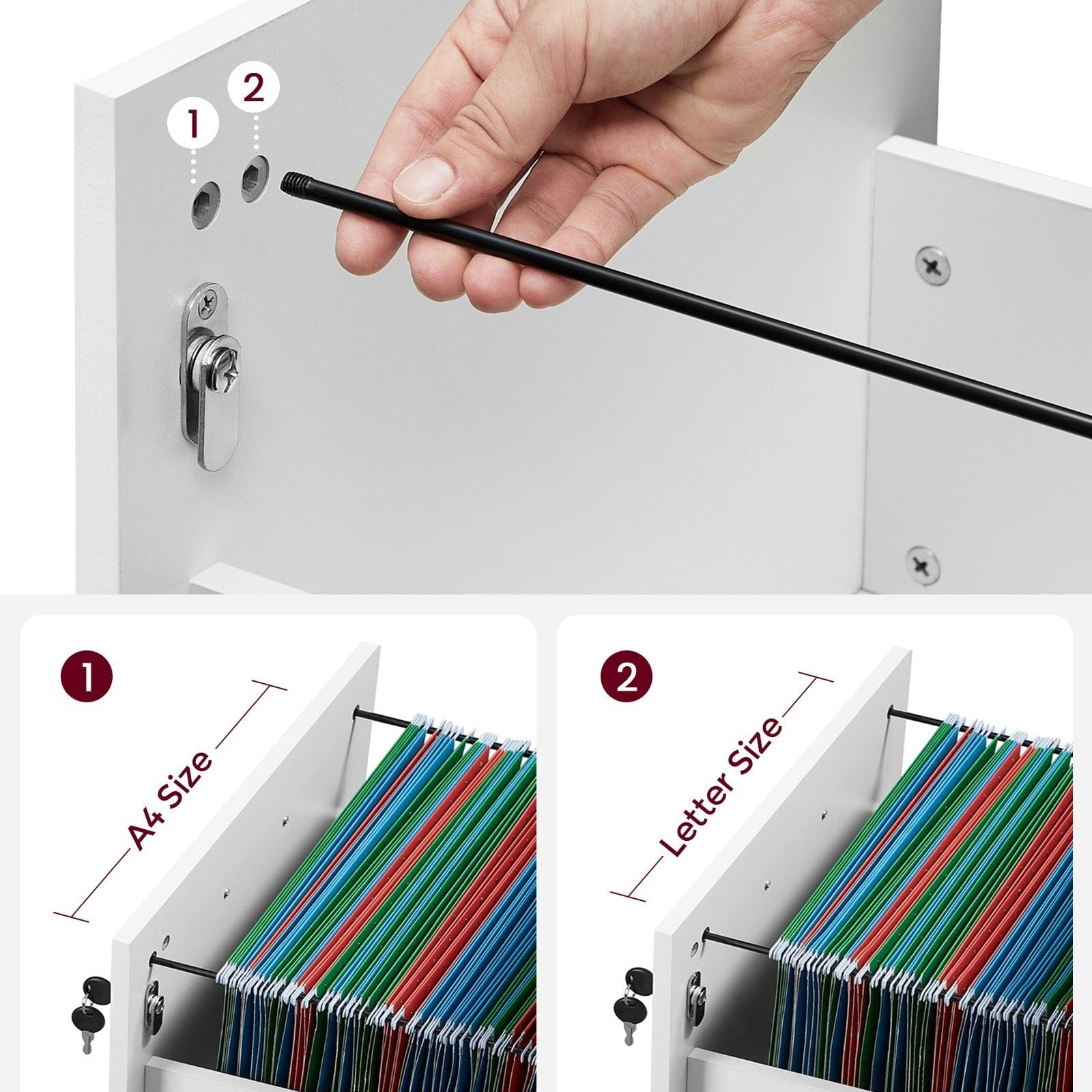 1
2
1
A4 Size
2
Letter Size