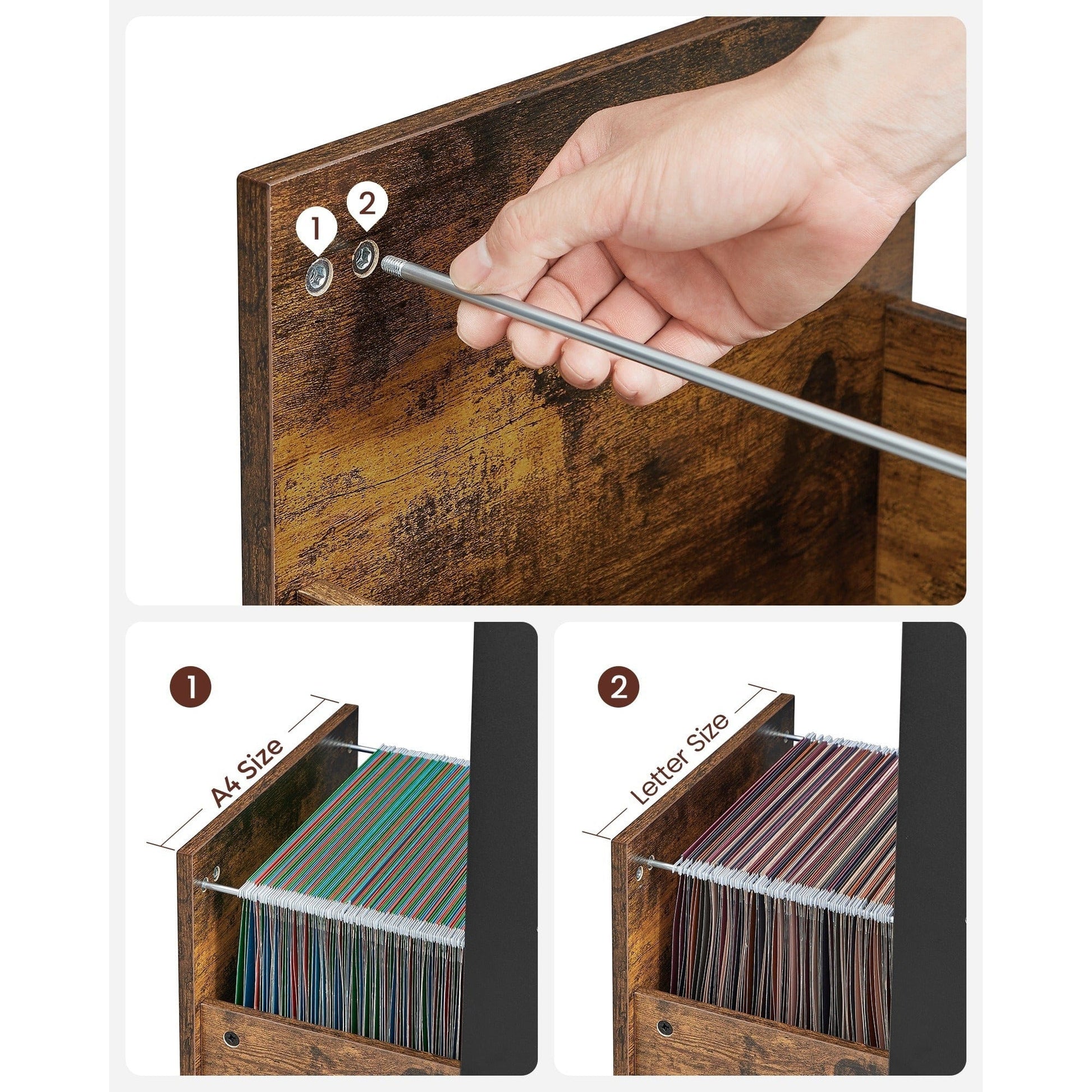 1
2

1
A4 Size

2
Letter Size