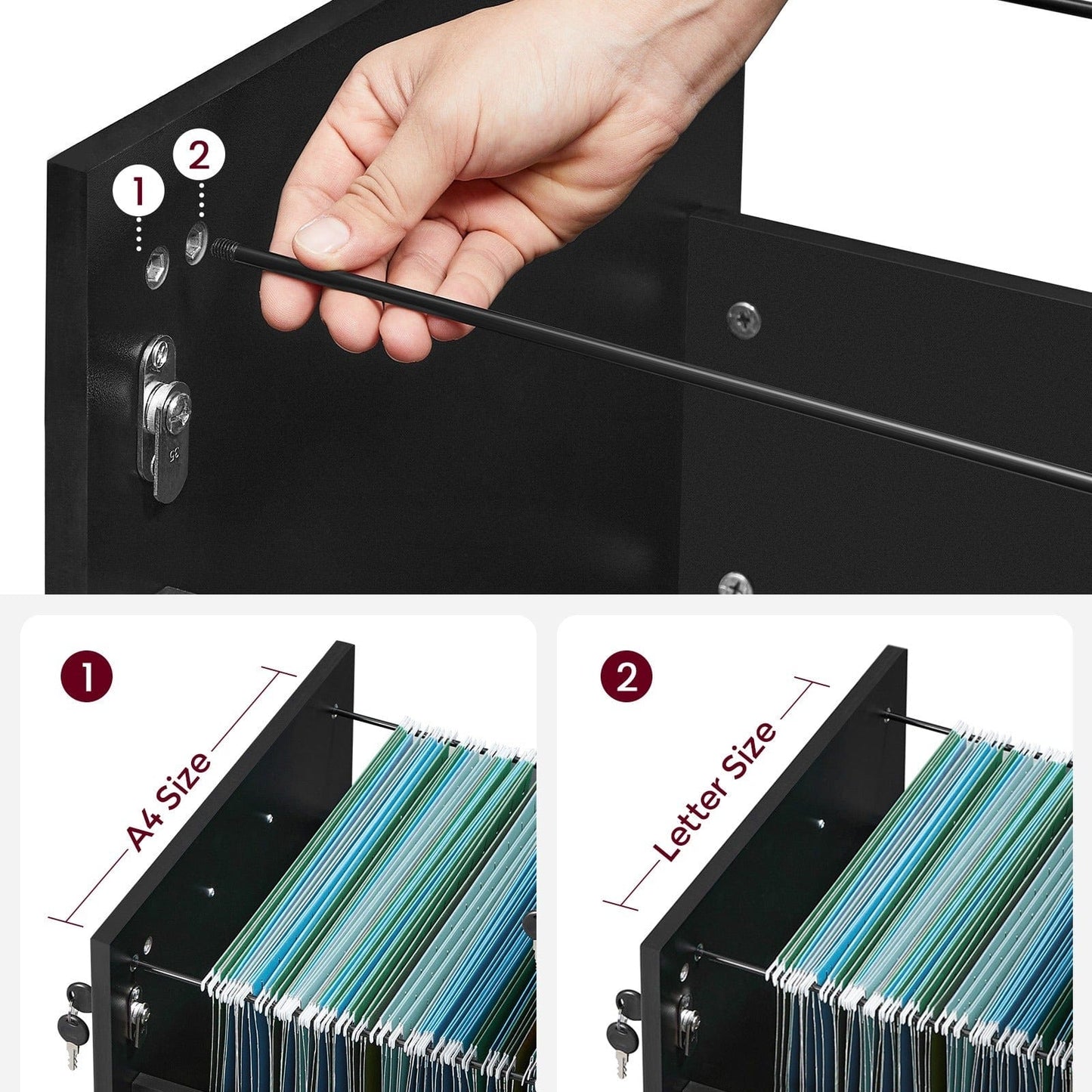 1
2

1
A4 Size

2
Letter Size