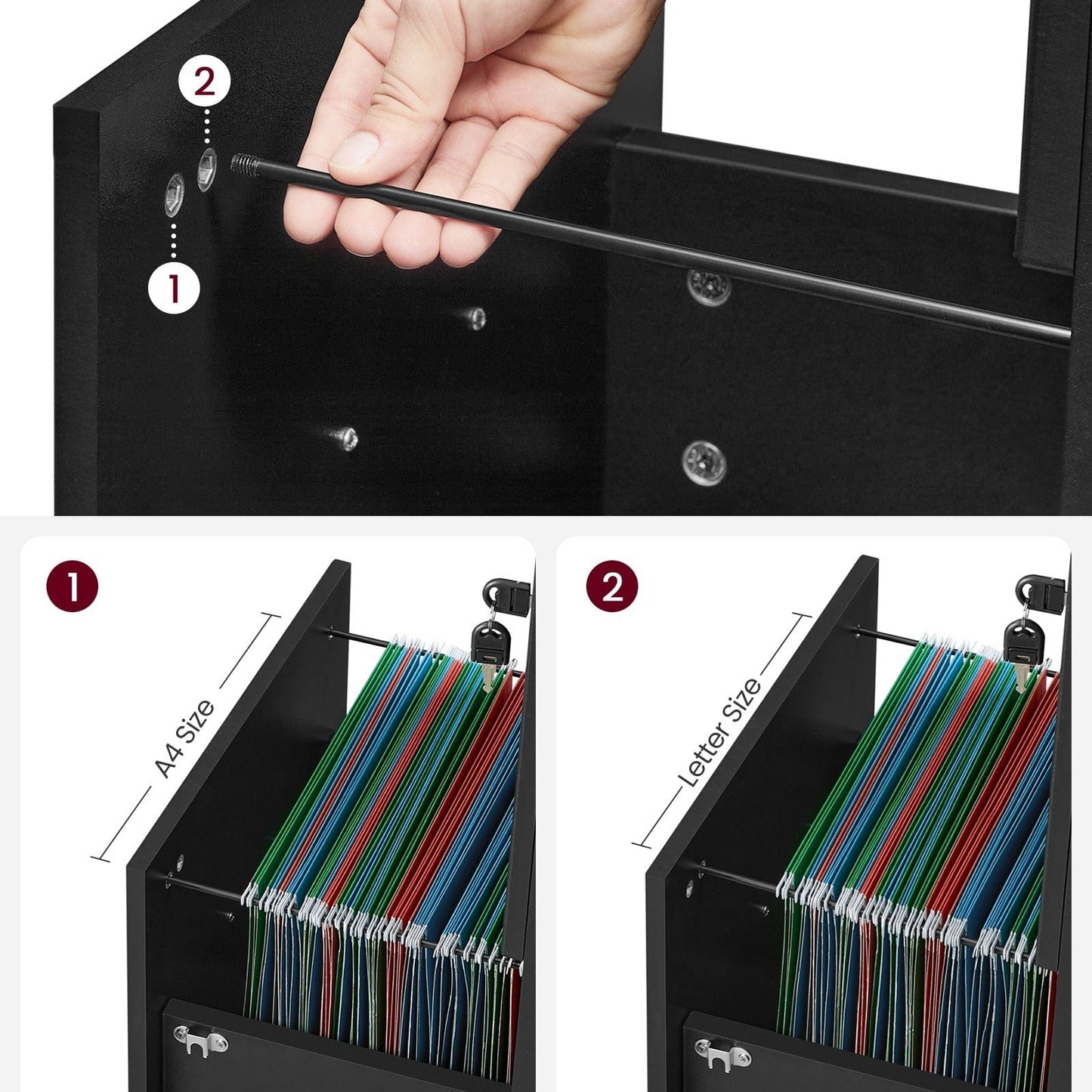 2

1

1

A4 Size

2

Letter Size