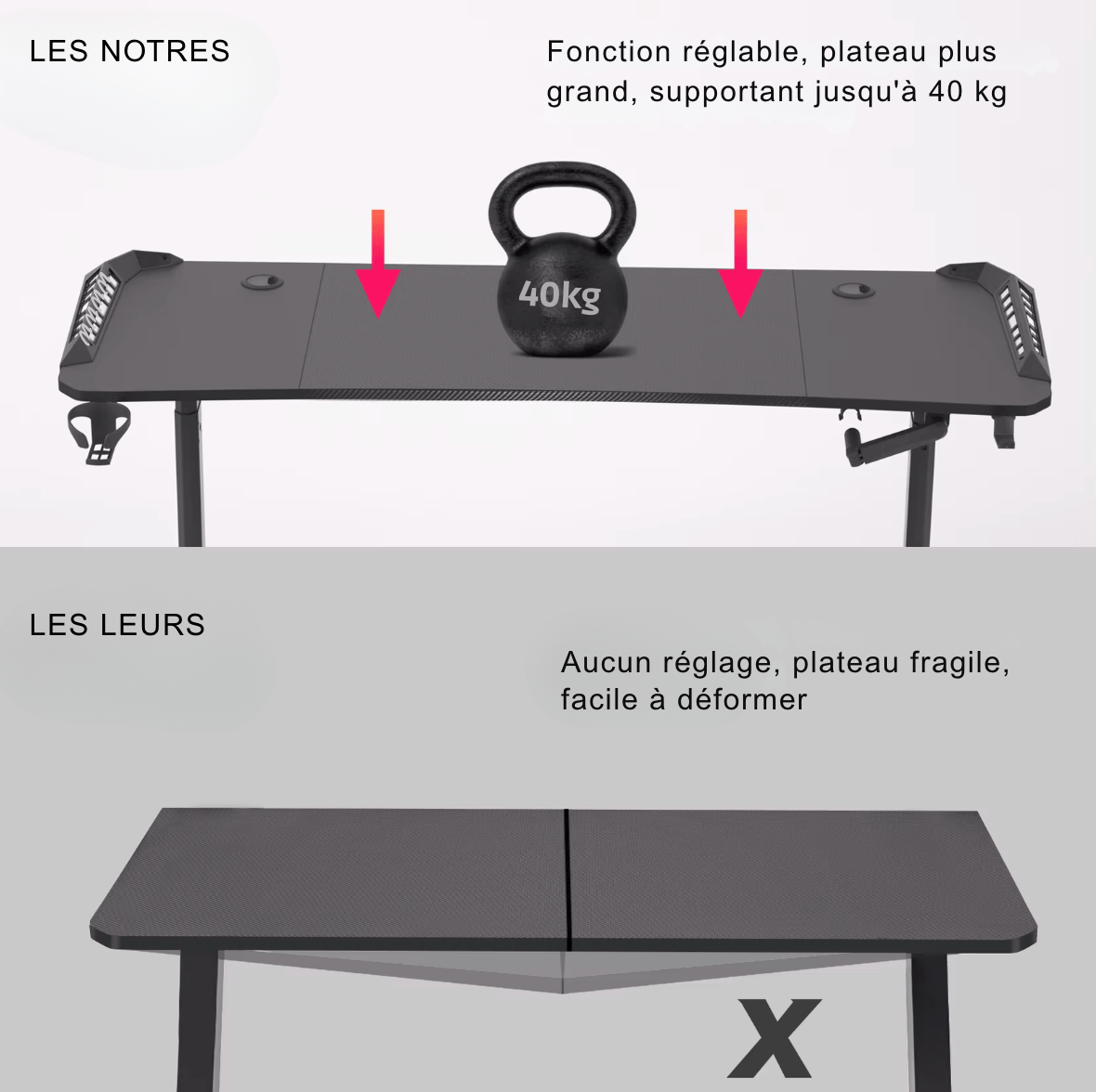 LES NOTRES

Fonction réglable, plateau plus grand, supportant jusqu'à 40 kg

40kg

LES LEURS

Aucun réglage, plateau fragile, facile à déformer

X